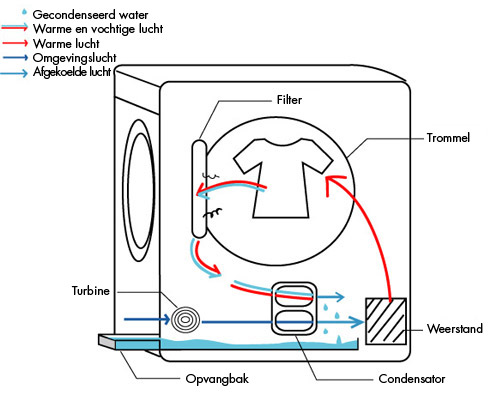 Gecondenseerd water
Warme en vochtige lucht
Warme lucht
Omgevingslucht
Afgekoelde lucht

Filter
Trommel
Turbine
Weerstand
Opvangbak
Condensator