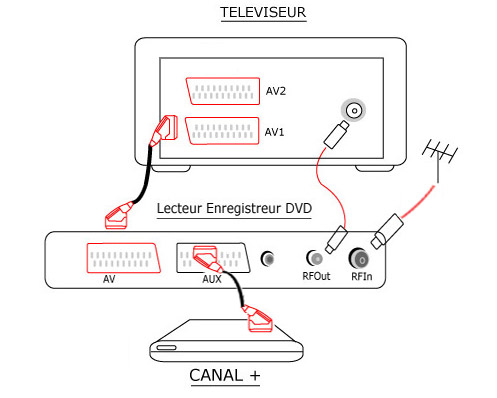 TELEVISEUR

AV2

AV1

Lecteur Enregistreur DVD

AV

AUX

RFOut

RFIn

CANAL +